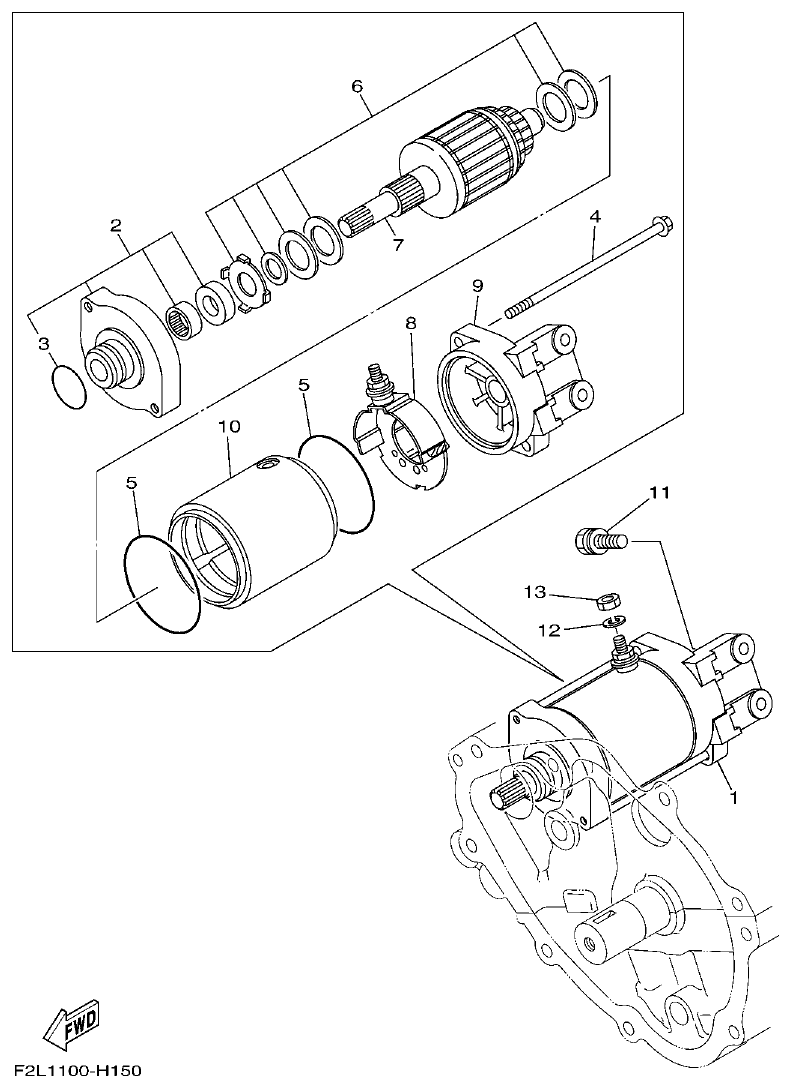 6
2
4
7
9
3
8
5
10
5
11
13
12
1
FWD
F2L1100-H150